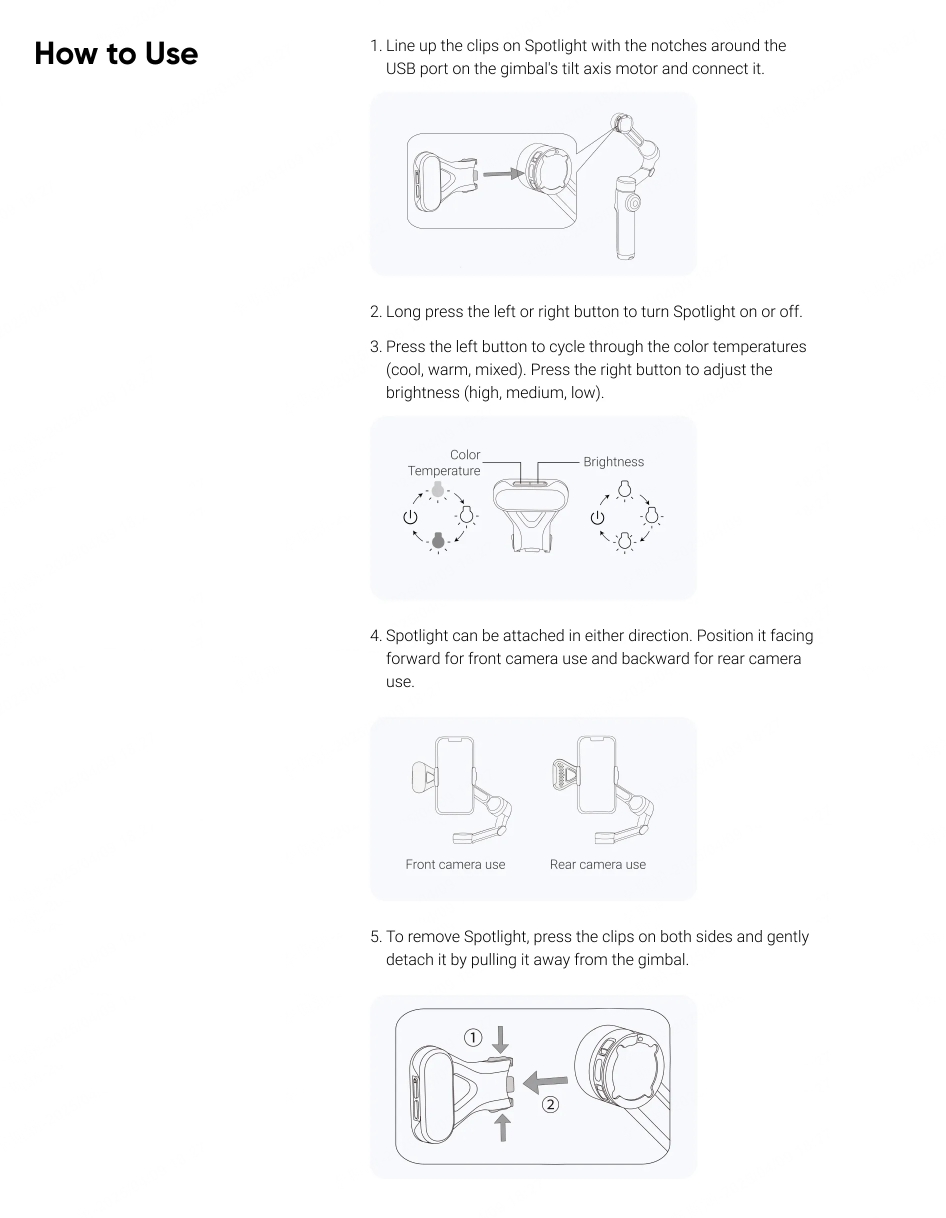 How to Use

1. Line up the clips on Spotlight with the notches around the USB port on the gimbal's tilt axis motor and connect it.

2. Long press the left or right button to turn Spotlight on or off.

3. Press the left button to cycle through the color temperatures (cool, warm, mixed). Press the right button to adjust the brightness (high, medium, low).

Color Temperature

Brightness

4. Spotlight can be attached in either direction. Position it facing forward for front camera use and backward for rear camera use.

Front camera use

Rear camera use

5. To remove Spotlight, press the clips on both sides and gently detach it by pulling it away from the gimbal.

①

②